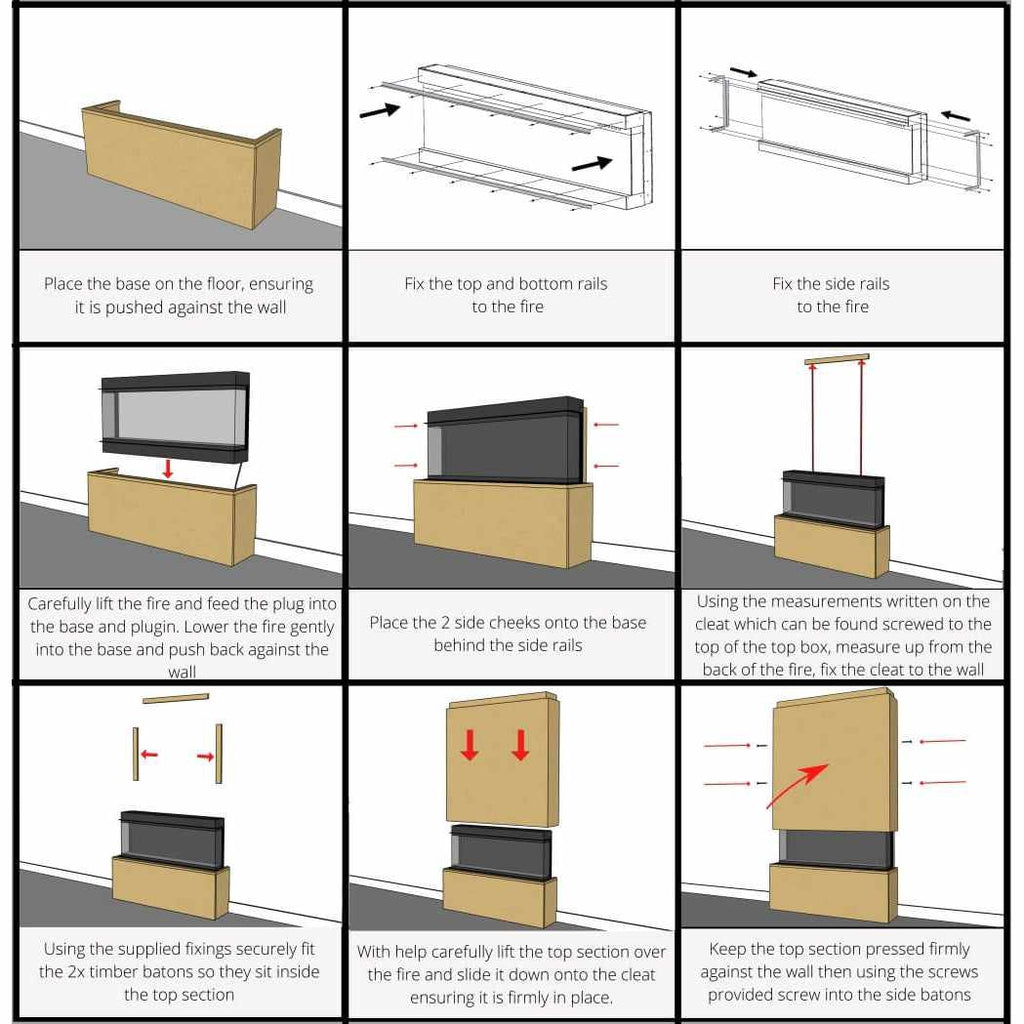 Place the base on the floor, ensuring it is pushed against the wall

Fix the top and bottom rails to the fire

Fix the side rails to the fire

Carefully lift the fire and feed the plug into the base and plugin. Lower the fire gently into the base and push back against the wall

Place the 2 side cheeks onto the base behind the side rails

Using the measurements written on the cleat which can be found screwed to the top of the top box, measure up from the back of the fire, fix the cleat to the wall

Using the supplied fixings securely fit the 2x timber batons so they sit inside the top section

With help carefully lift the top section over the fire and slide it down onto the cleat ensuring it is firmly in place.

Keep the top section pressed firmly against the wall then using the screws provided screw into the side batons