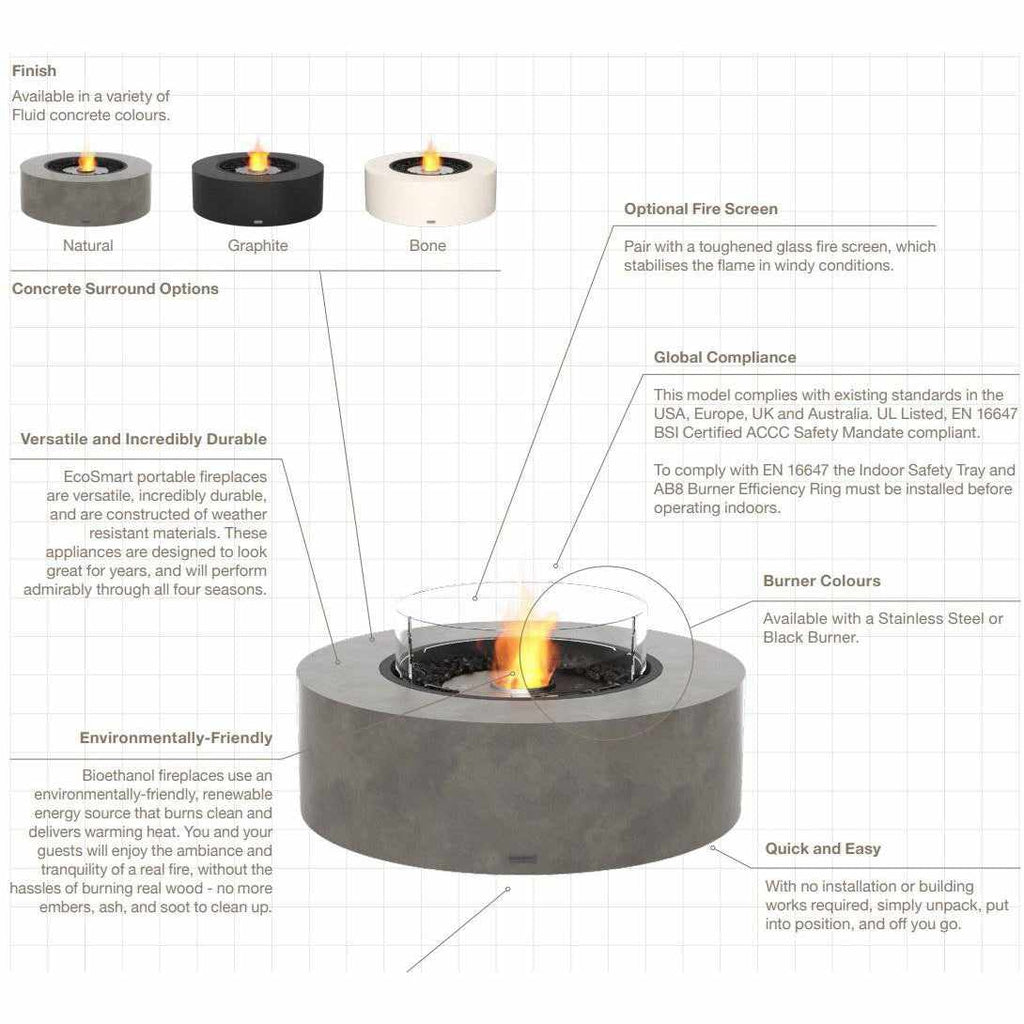 Finish
Available in a variety of Fluid concrete colours.

Natural
Graphite
Bone

Concrete Surround Options

Versatile and Incredibly Durable
EcoSmart portable fireplaces are versatile, incredibly durable, and are constructed of weather resistant materials. These appliances are designed to look great for years, and will perform admirably through all four seasons.

Environmentally-Friendly
Bioethanol fireplaces use an environmentally-friendly, renewable energy source that burns clean and delivers warming heat. You and your guests will enjoy the ambiance and tranquility of a real fire, without the hassles of burning real wood - no more embers, ash, and soot to clean up.

Optional Fire Screen
Pair with a toughened glass fire screen, which stabilises the flame in windy conditions.

Global Compliance
This model complies with existing standards in the USA, Europe, UK and Australia. UL Listed, EN 16647 BSI Certified ACCC Safety Mandate compliant.

To comply with EN 16647 the Indoor Safety Tray and AB8 Burner Efficiency Ring must be installed before operating indoors.

Burner Colours
Available with a Stainless Steel or Black Burner.

Quick and Easy
With no installation or building works required, simply unpack, put into position, and off you go.